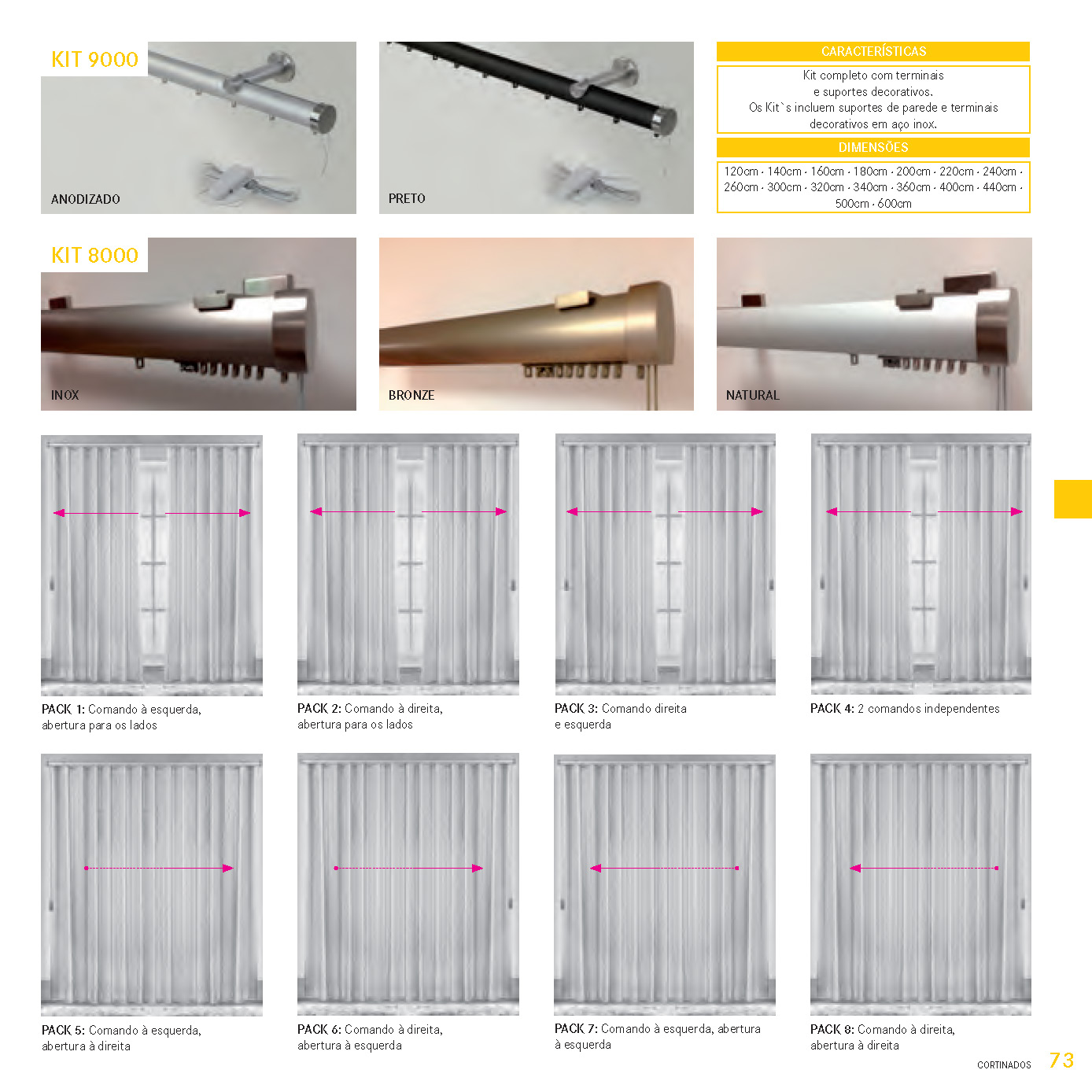 KIT 9000

ANODIZADO

PRETO

CARACTERÍSTICAS

Kit completo com terminais e suportes decorativos. Os Kit`s incluem suportes de parede e terminais decorativos em aço inox.

DIMENSÕES

120cm · 140cm · 160cm · 180cm · 200cm · 220cm · 240cm · 260cm · 300cm · 320cm · 340cm · 360cm · 400cm · 440cm · 500cm · 600cm

KIT 8000

INOX

BRONZE

NATURAL

PACK 1: Comando à esquerda, abertura para os lados

PACK 2: Comando à direita, abertura para os lados

PACK 3: Comando direita e esquerda

PACK 4: 2 comandos independentes

PACK 5: Comando à esquerda, abertura à direita

PACK 6: Comando à direita, abertura à esquerda

PACK 7: Comando à esquerda, abertura à esquerda

PACK 8: Comando à direita, abertura à direita

CORTINADOS 73